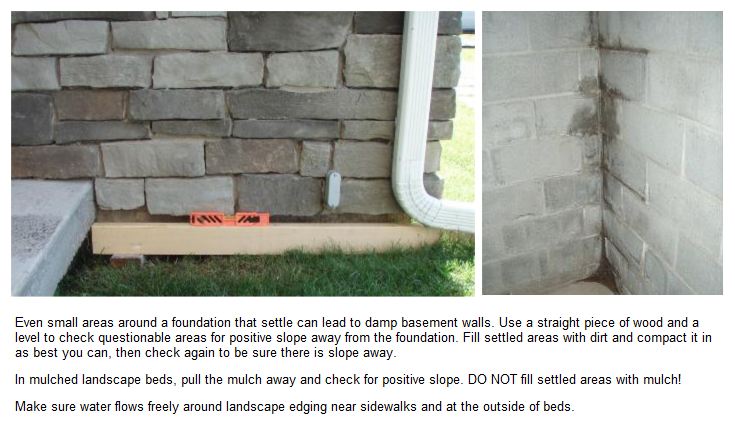 Even small areas around a foundation that settle can lead to damp basement walls. Use a straight piece of wood and a level to check questionable areas for positive slope away from the foundation. Fill settled areas with dirt and compact it in as best you can, then check again to be sure there is slope away.

In mulched landscape beds, pull the mulch away and check for positive slope. DO NOT fill settled areas with mulch!

Make sure water flows freely around landscape edging near sidewalks and at the outside of beds.